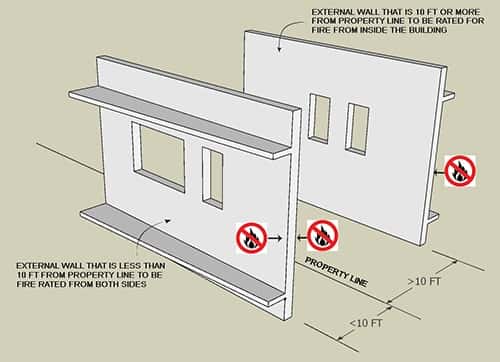 EXTERNAL WALL THAT IS 10 FT OR MORE FROM PROPERTY LINE TO BE RATED FOR FIRE FROM INSIDE THE BUILDING

EXTERNAL WALL THAT IS LESS THAN 10 FT FROM PROPERTY LINE TO BE FIRE RATED FROM BOTH SIDES

PROPERTY LINE

>10 FT

<10 FT