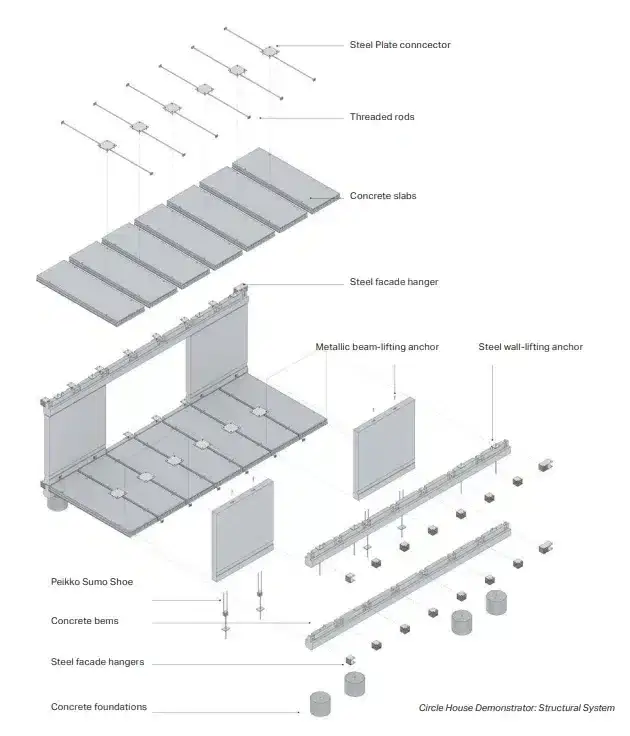 Steel Plate conncector

Threaded rods

Concrete slabs

Steel facade hanger

Metallic beam-lifting anchor

Steel wall-lifting anchor

Peikko Sumo Shoe

Concrete bems

Steel facade hangers

Concrete foundations

Circle House Demonstrator: Structural System