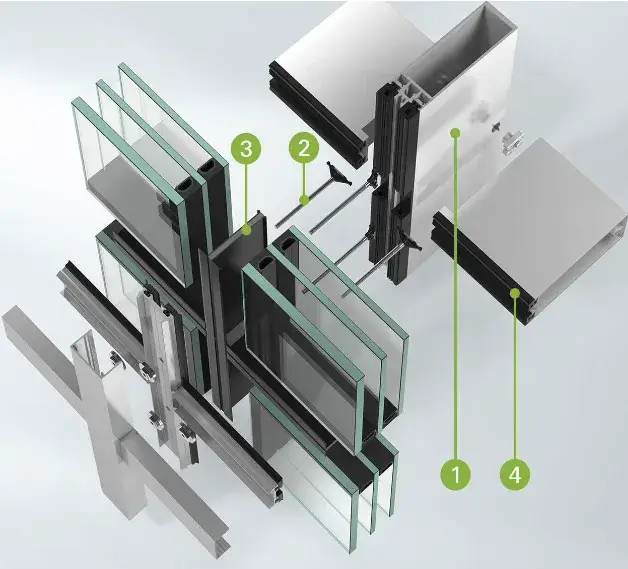 3
2
1
4